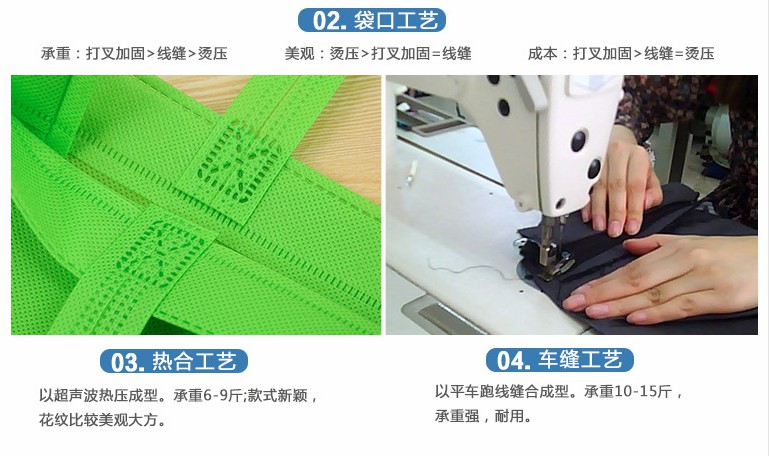 02. 袋口工艺

承重：打叉加固>线缝>烫压

美观：烫压>打叉加固=线缝

成本：打叉加固>线缝=烫压

03. 热合工艺

以超声波热压成型。承重6-9斤;款式新颖，花纹比较美观大方。

04. 车缝工艺

以平车跑线缝合成型。承重10-15斤，承重强，耐用。